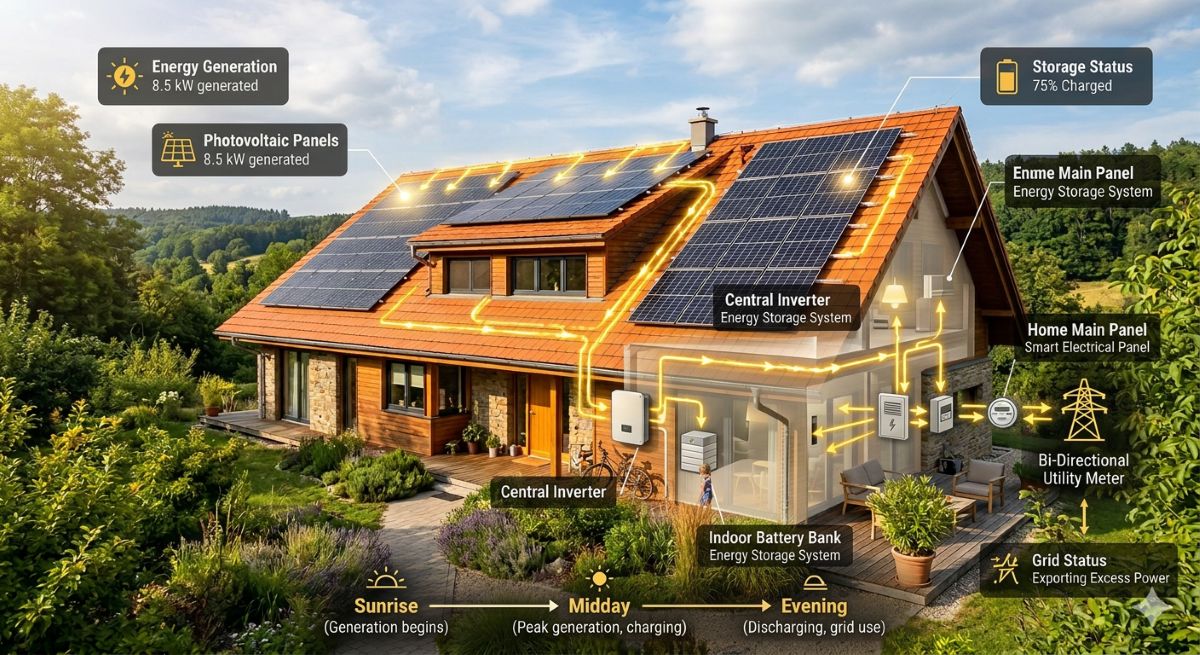 Energy Generation
8.5 kW generated

Photovoltaic Panels
8.5 kW generated

Storage Status
75% Charged

Enme Main Panel
Energy Storage System

Central Inverter
Energy Storage System

Home Main Panel
Smart Electrical Panel

Bi-Directional Utility Meter

Central Inverter

Indoor Battery Bank
Energy Storage System

Grid Status
Exporting Excess Power

Sunrise
(Generation begins)

Midday
(Peak generation, charging)

Evening
(Discharging, grid use)